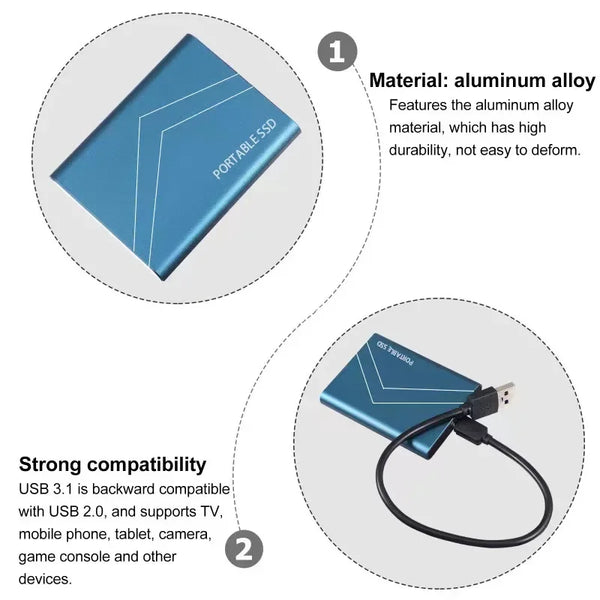 PORTABLE SSD

1

Material: aluminum alloy
Features the aluminum alloy material, which has high durability, not easy to deform.

PORTABLE SSD

Strong compatibility
USB 3.1 is backward compatible with USB 2.0, and supports TV, mobile phone, tablet, camera, game console and other devices.

2